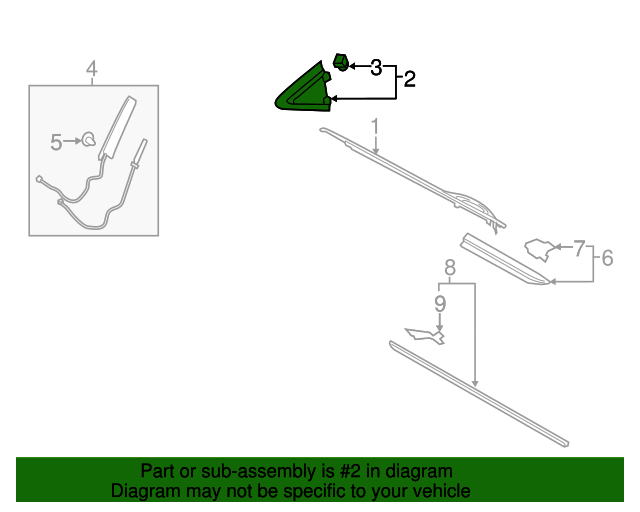 4
5
3
2
1
7
6
8
9

Part or sub-assembly is #2 in diagram
Diagram may not be specific to your vehicle